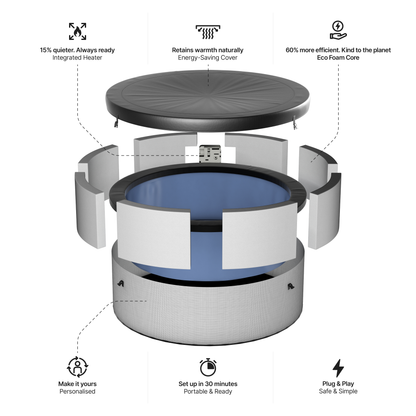 15% quieter. Always ready
Integrated Heater

Retains warmth naturally
Energy-Saving Cover

60% more efficient. Kind to the planet
Eco Foam Core

Make it yours
Personalised

Set up in 30 minutes
Portable & Ready

Plug & Play
Safe & Simple